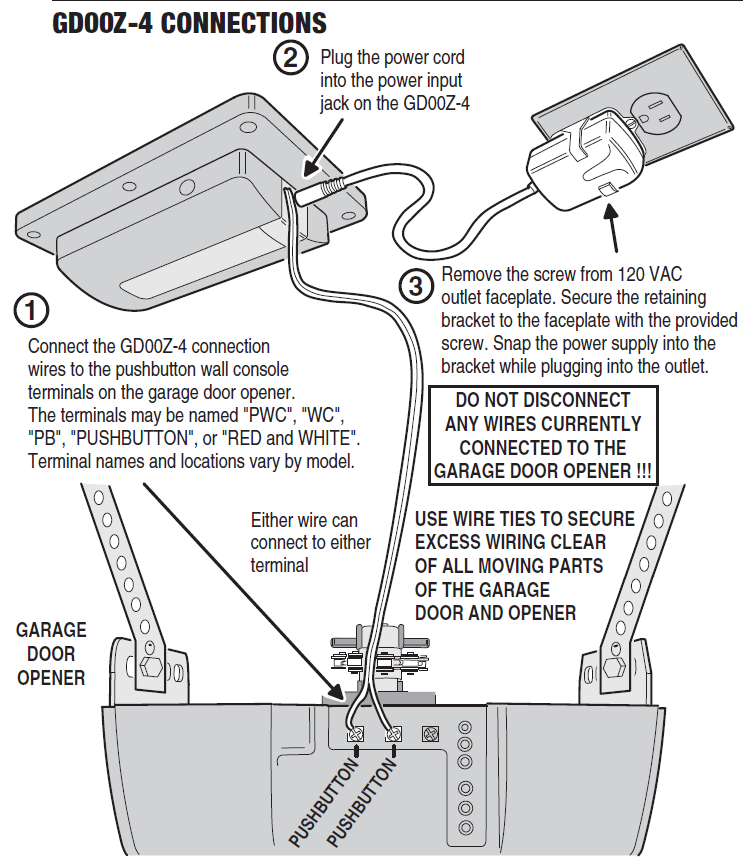 GD00Z-4 CONNECTIONS

2 Plug the power cord into the power input jack on the GD00Z-4

3 Remove the screw from 120 VAC outlet faceplate. Secure the retaining bracket to the faceplate with the provided screw. Snap the power supply into the bracket while plugging into the outlet.

1 Connect the GD00Z-4 connection wires to the pushbutton wall console terminals on the garage door opener. The terminals may be named "PWC", "WC", "PB", "PUSHBUTTON", or "RED and WHITE". Terminal names and locations vary by model.

DO NOT DISCONNECT ANY WIRES CURRENTLY CONNECTED TO THE GARAGE DOOR OPENER !!!

Either wire can connect to either terminal

USE WIRE TIES TO SECURE EXCESS WIRING CLEAR OF ALL MOVING PARTS OF THE GARAGE DOOR AND OPENER

GARAGE DOOR OPENER

PUSHBUTTON

PUSHBUTTON