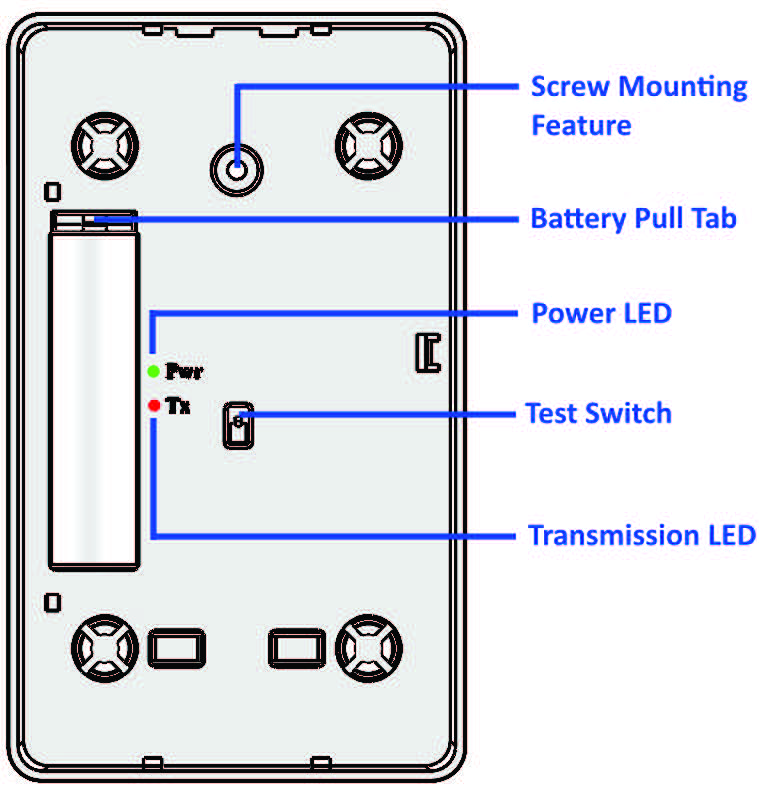 Screw Mounting Feature

Battery Pull Tab

Power LED

Pwr

Tx

Test Switch

Transmission LED