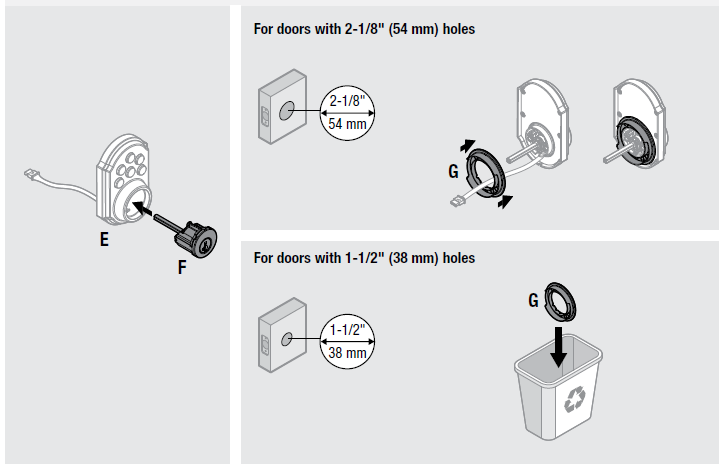 E

F

For doors with 2-1/8" (54 mm) holes

2-1/8"
54 mm

G

For doors with 1-1/2" (38 mm) holes

1-1/2"
38 mm

G