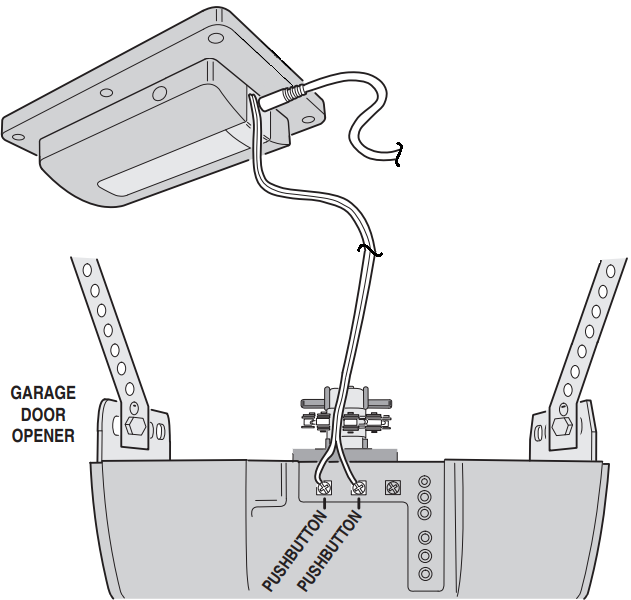 GARAGE DOOR OPENER

PUSHBUTTON

PUSHBUTTON